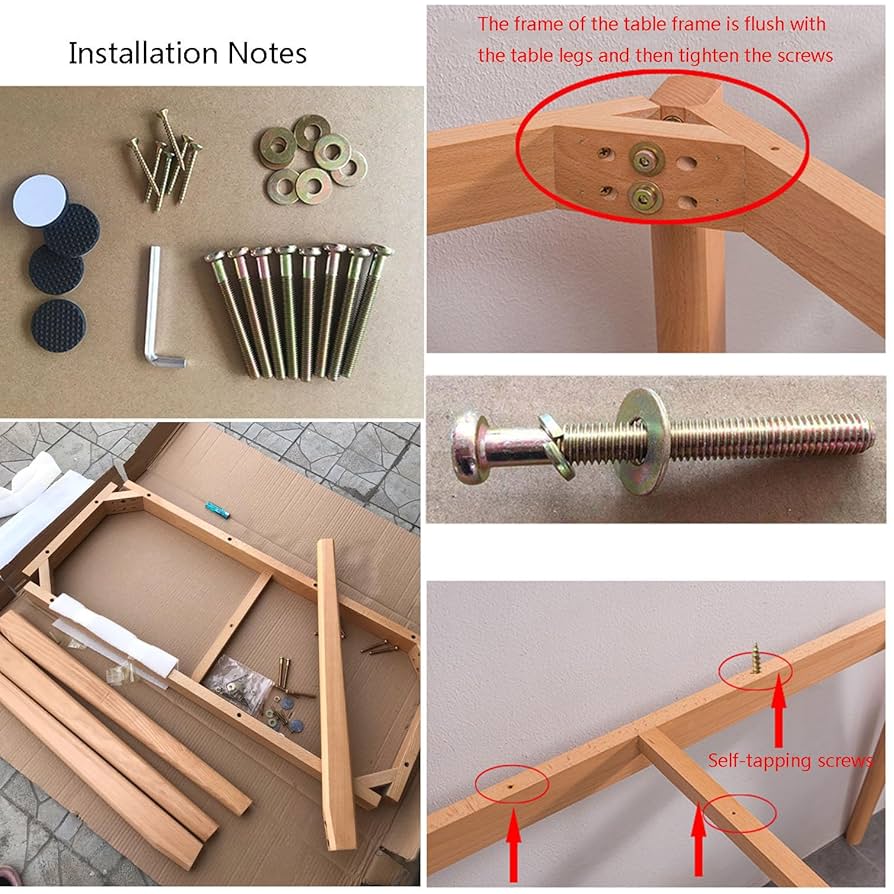 Installation Notes

The frame of the table frame is flush with the table legs and then tighten the screws

Self-tapping screws